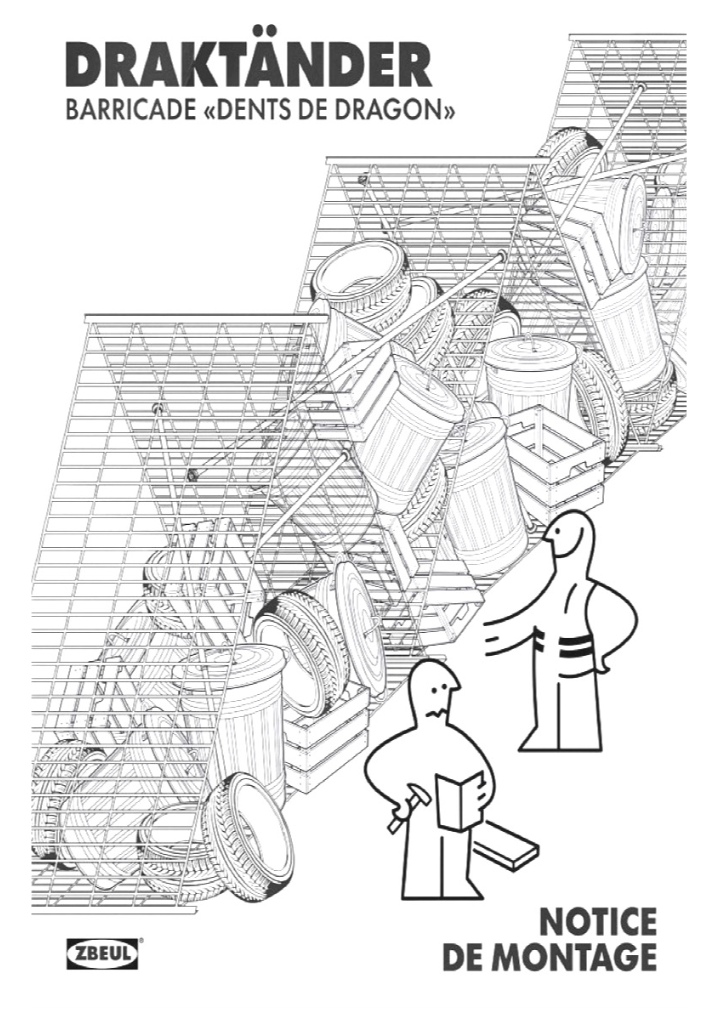 DRAKTÄNDER
BARRICADE «DENTS DE DRAGON»

ZBEUL®

NOTICE
DE MONTAGE